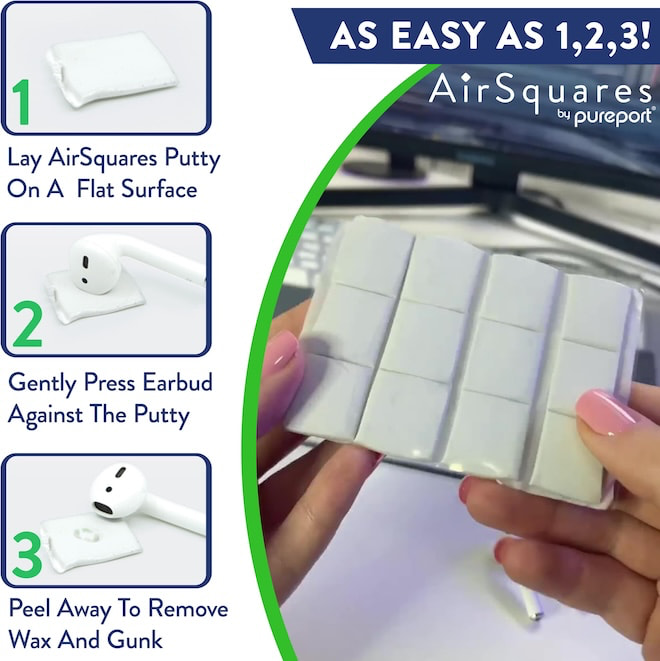 1

Lay AirSquares Putty On A Flat Surface

2

Gently Press Earbud Against The Putty

3

Peel Away To Remove Wax And Gunk

AS EASY AS 1,2,3!

AirSquares
by pureport®